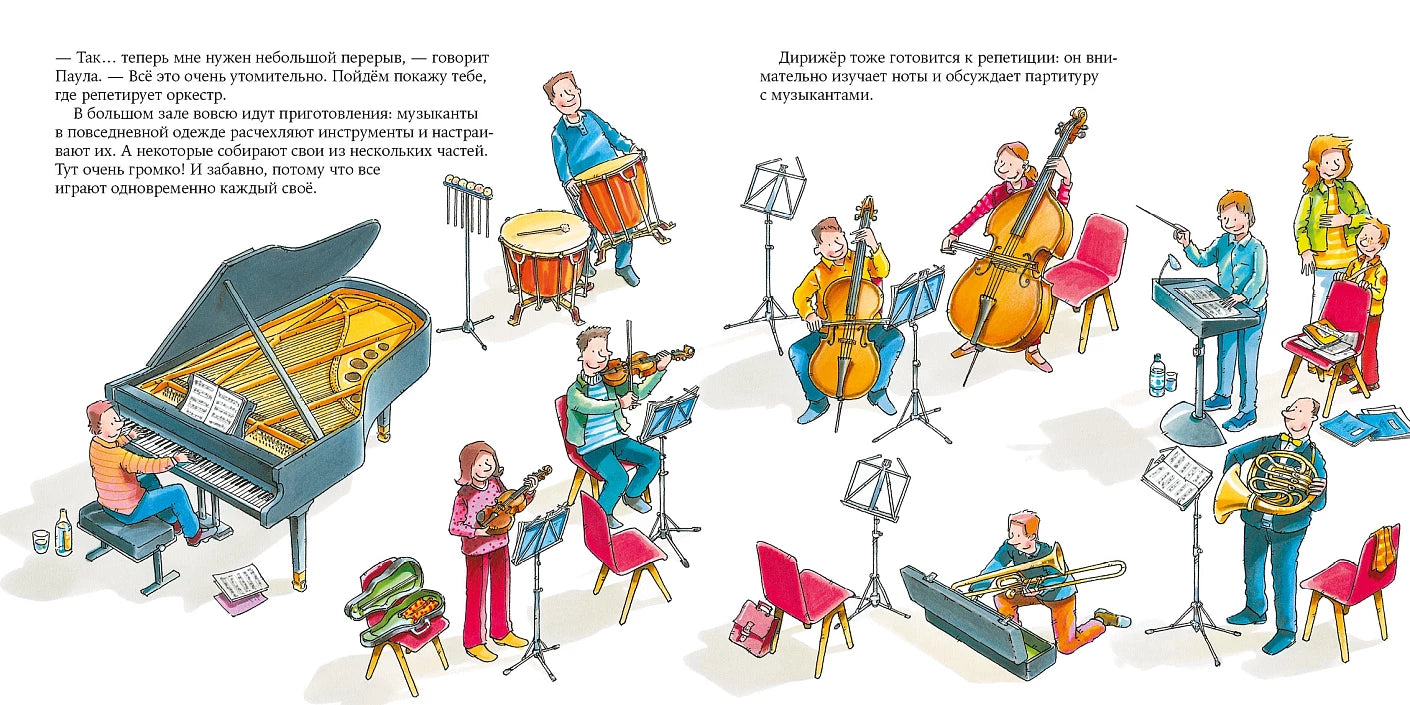 — Так… теперь мне нужен небольшой перерыв, — говорит Паула. — Всё это очень утомительно. Пойдём покажу тебе, где репетирует оркестр.

В большом зале вовсю идут приготовления: музыканты в повседневной одежде расчехляют инструменты и настраивают их. А некоторые собирают свои из нескольких частей. Тут очень громко! И забавно, потому что все играют одновременно каждый своё.

Дирижёр тоже готовится к репетиции: он внимательно изучает ноты и обсуждает партитуру с музыкантами.