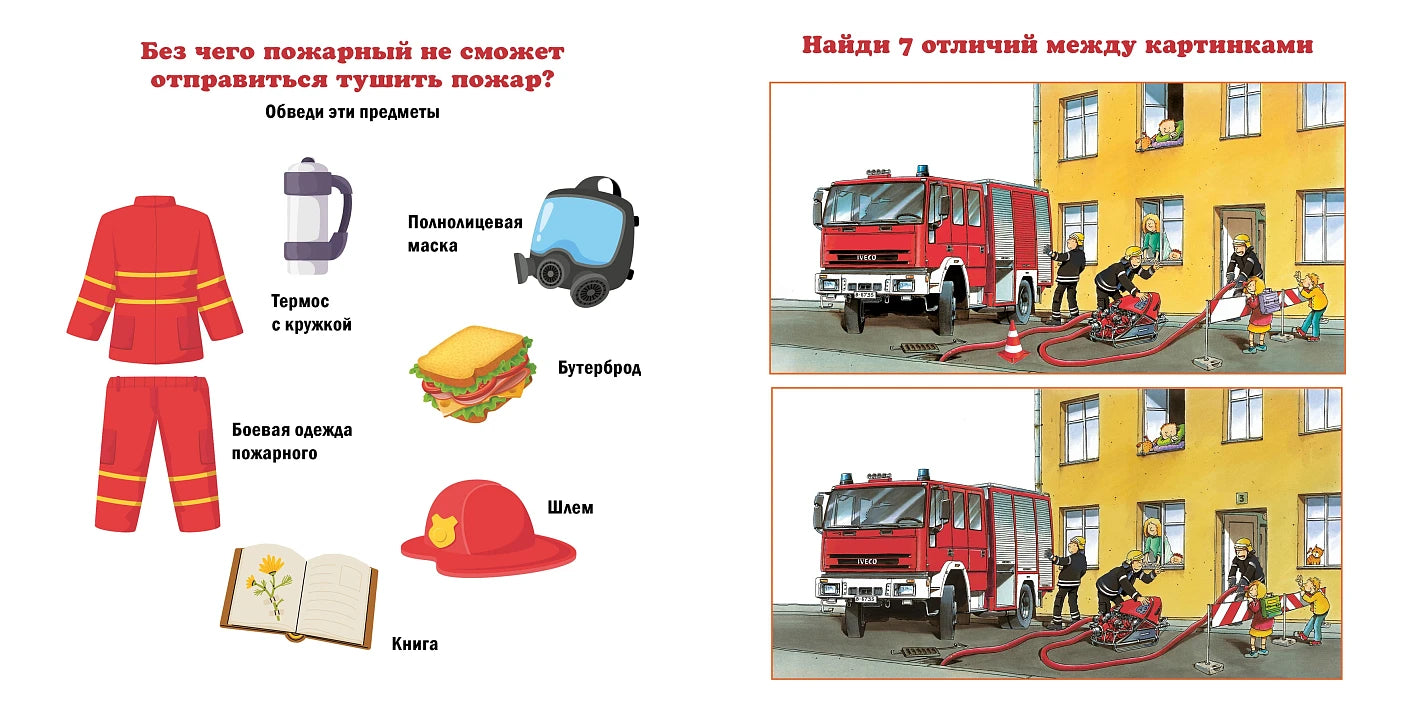 Без чего пожарный не сможет отправиться тушить пожар?

Обведи эти предметы

Термос с кружкой

Полнолицевая маска

Бутерброд

Боевая одежда пожарного

Шлем

Книга

Найди 7 отличий между картинками

IVECO

IVECO

3